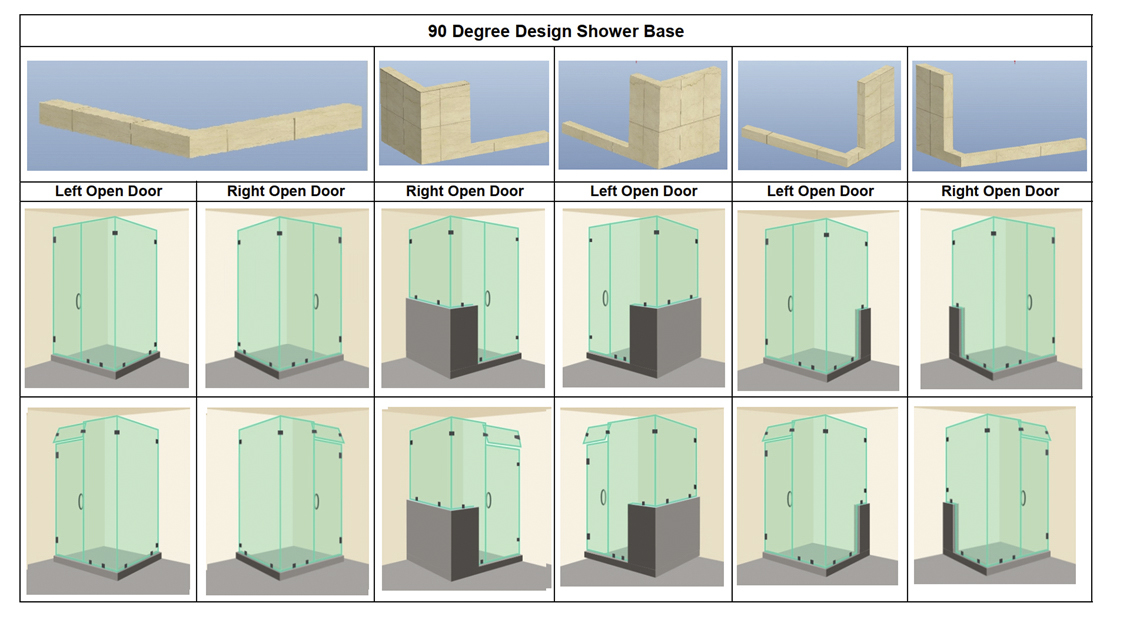 90 Degree Design Shower Base

| Left Open Door | Right Open Door | Right Open Door | Left Open Door | Left Open Door | Right Open Door |
|---|---|---|---|---|---|