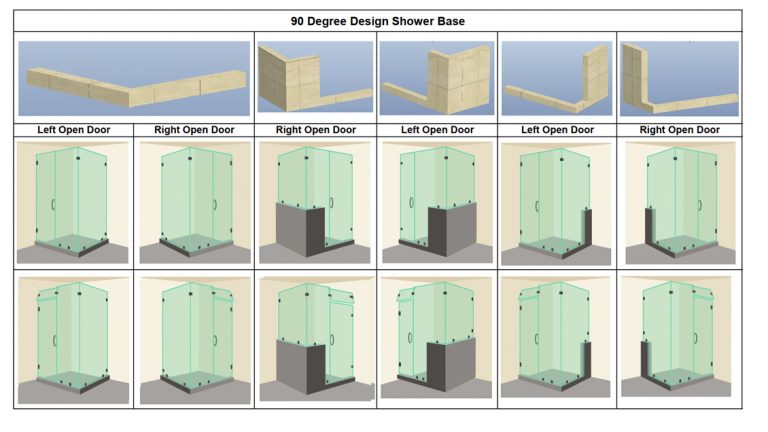 90 Degree Design Shower Base

| Left Open Door | Right Open Door | Right Open Door | Left Open Door | Left Open Door | Right Open Door |
|---|---|---|---|---|---|